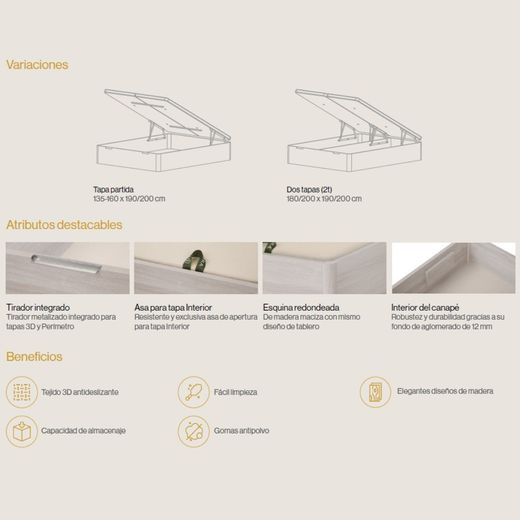 Variaciones

Tapa partida
135-160 x 190/200 cm

Dos tapas (2t)
180/200 x 190/200 cm

Atributos destacables

Tirador integrado
Tirador metalizado integrado para tapas 3D y Perímetro

Asa para tapa Interior
Resistente y exclusiva asa de apertura para tapa Interior

Esquina redondeada
De madera maciza con mismo diseño de tablero

Interior del canapé
Robustez y durabilidad gracias a su fondo de aglomerado de 12 mm

Beneficios

Tejido 3D antideslizante

Fácil limpieza

Elegantes diseños de madera

Capacidad de almacenaje

Gomas antipolvo