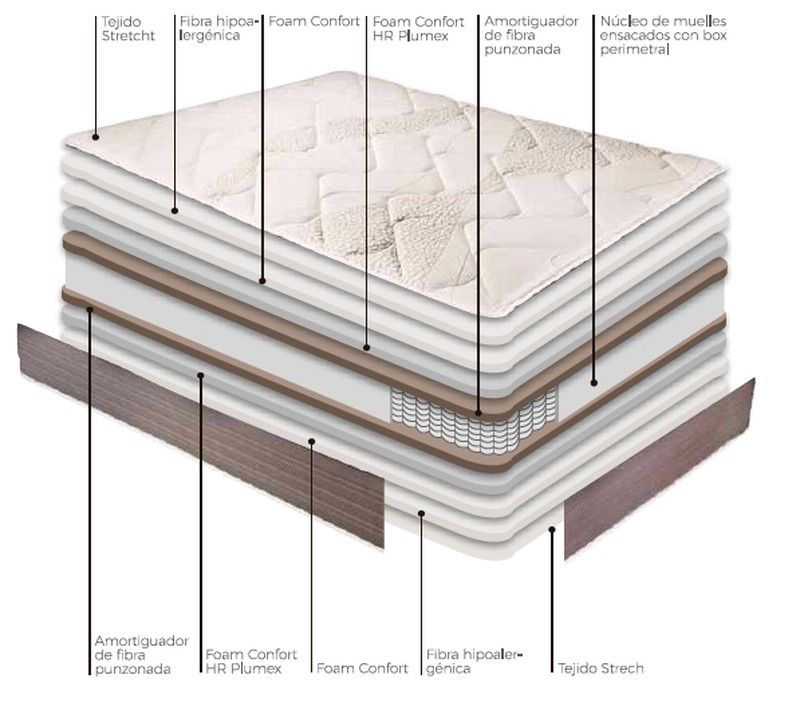 Tejido Stretcht

Fibra hipoalergénica

Foam Confort

Foam Confort HR Plumex

Amortiguador de fibra punzonada

Núcleo de muelles ensacados con box perimetral

Amortiguador de fibra punzonada

Foam Confort HR Plumex

Foam Confort

Fibra hipoalergénica

Tejido Strech